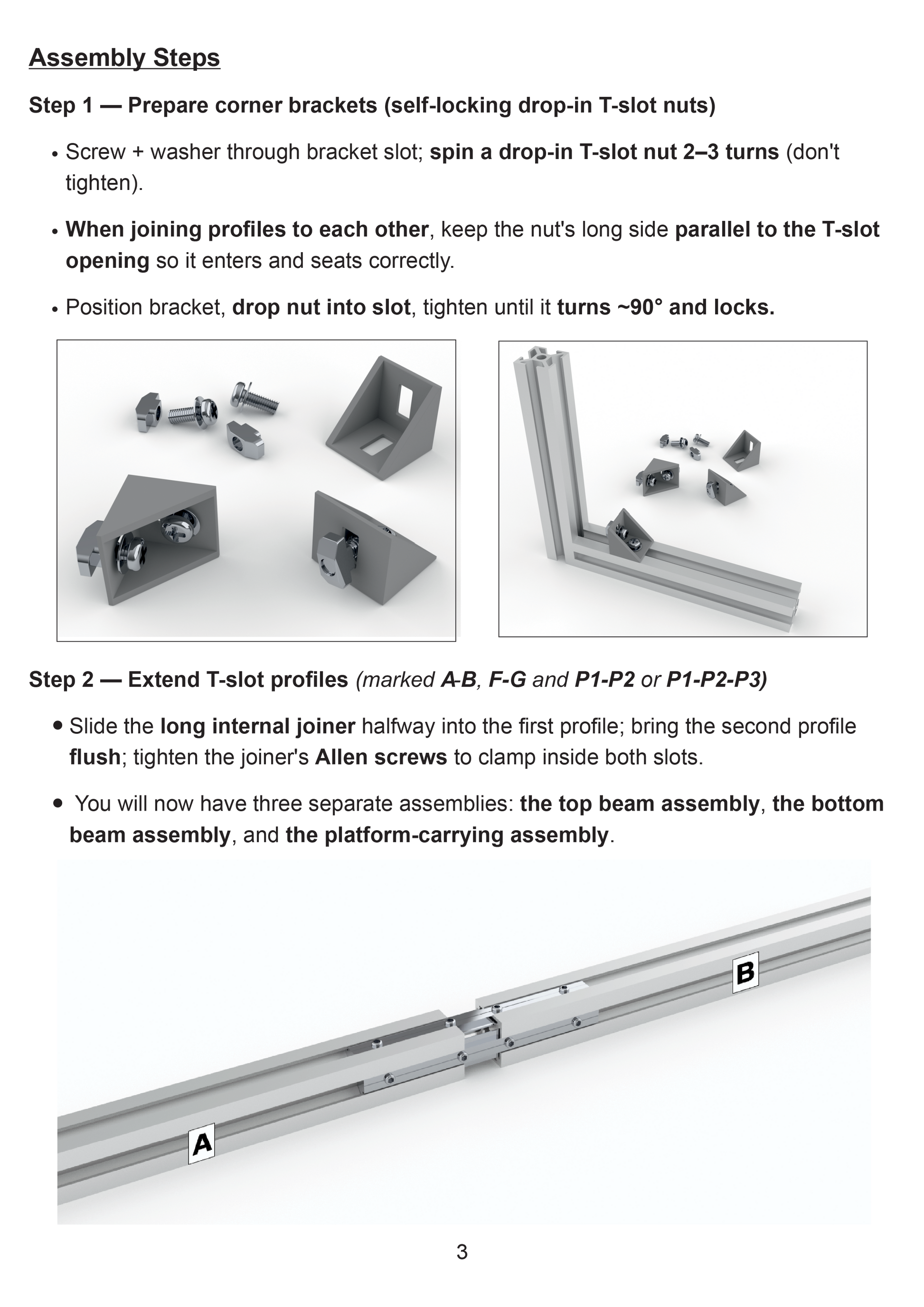 Assembly Steps

Step 1 — Prepare corner brackets (self-locking drop-in T-slot nuts)

• Screw + washer through bracket slot; spin a drop-in T-slot nut 2–3 turns (don't tighten).

• When joining profiles to each other, keep the nut's long side parallel to the T-slot opening so it enters and seats correctly.

• Position bracket, drop nut into slot, tighten until it turns ~90° and locks.

Step 2 — Extend T-slot profiles (marked A-B, F-G and P1-P2 or P1-P2-P3)

• Slide the long internal joiner halfway into the first profile; bring the second profile flush; tighten the joiner's Allen screws to clamp inside both slots.

• You will now have three separate assemblies: the top beam assembly, the bottom beam assembly, and the platform-carrying assembly.

B

A

3