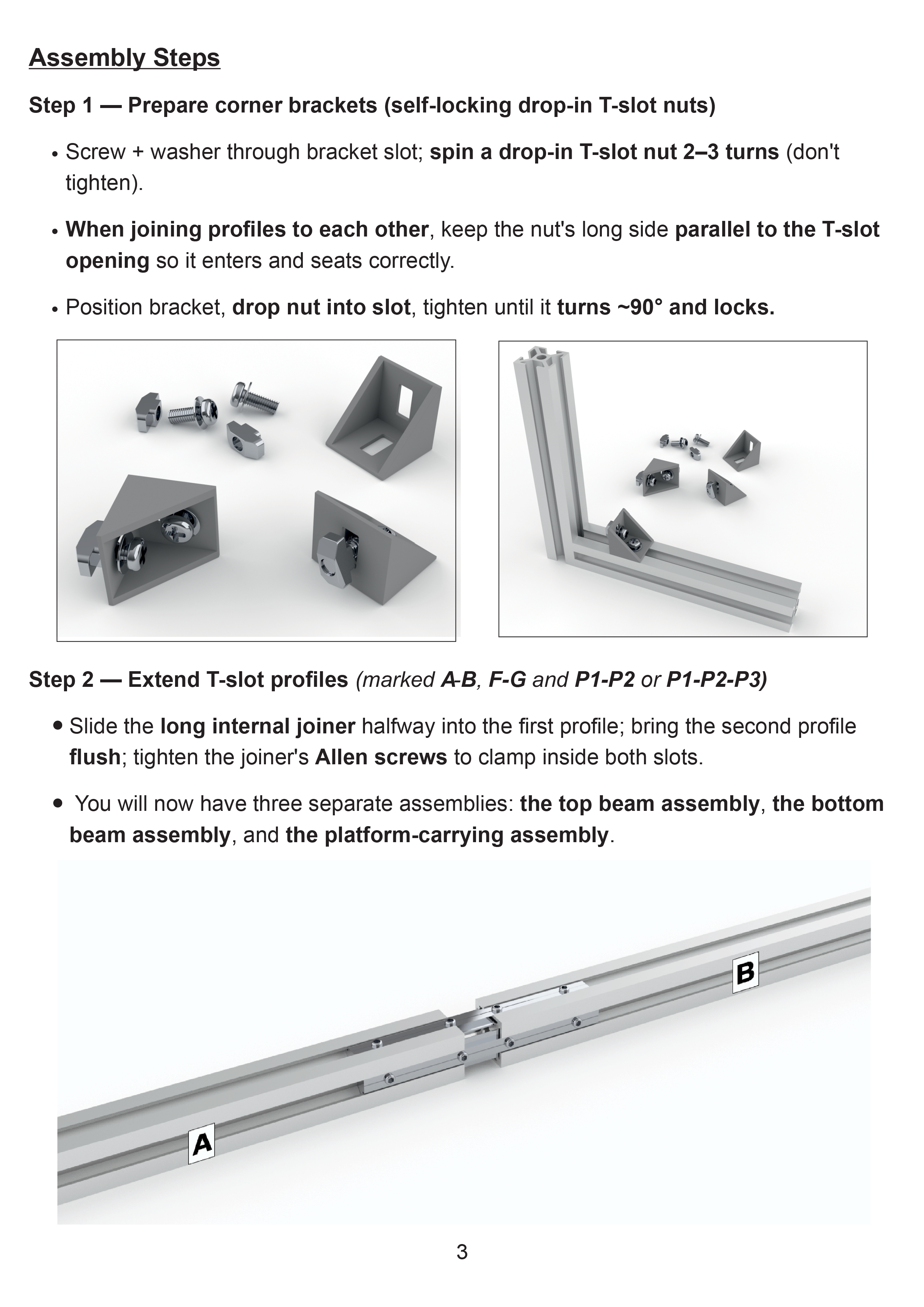 Assembly Steps

Step 1 — Prepare corner brackets (self-locking drop-in T-slot nuts)

• Screw + washer through bracket slot; spin a drop-in T-slot nut 2–3 turns (don't tighten).

• When joining profiles to each other, keep the nut's long side parallel to the T-slot opening so it enters and seats correctly.

• Position bracket, drop nut into slot, tighten until it turns ~90° and locks.

Step 2 — Extend T-slot profiles (marked A-B, F-G and P1-P2 or P1-P2-P3)

• Slide the long internal joiner halfway into the first profile; bring the second profile flush; tighten the joiner's Allen screws to clamp inside both slots.

• You will now have three separate assemblies: the top beam assembly, the bottom beam assembly, and the platform-carrying assembly.

B

A

3