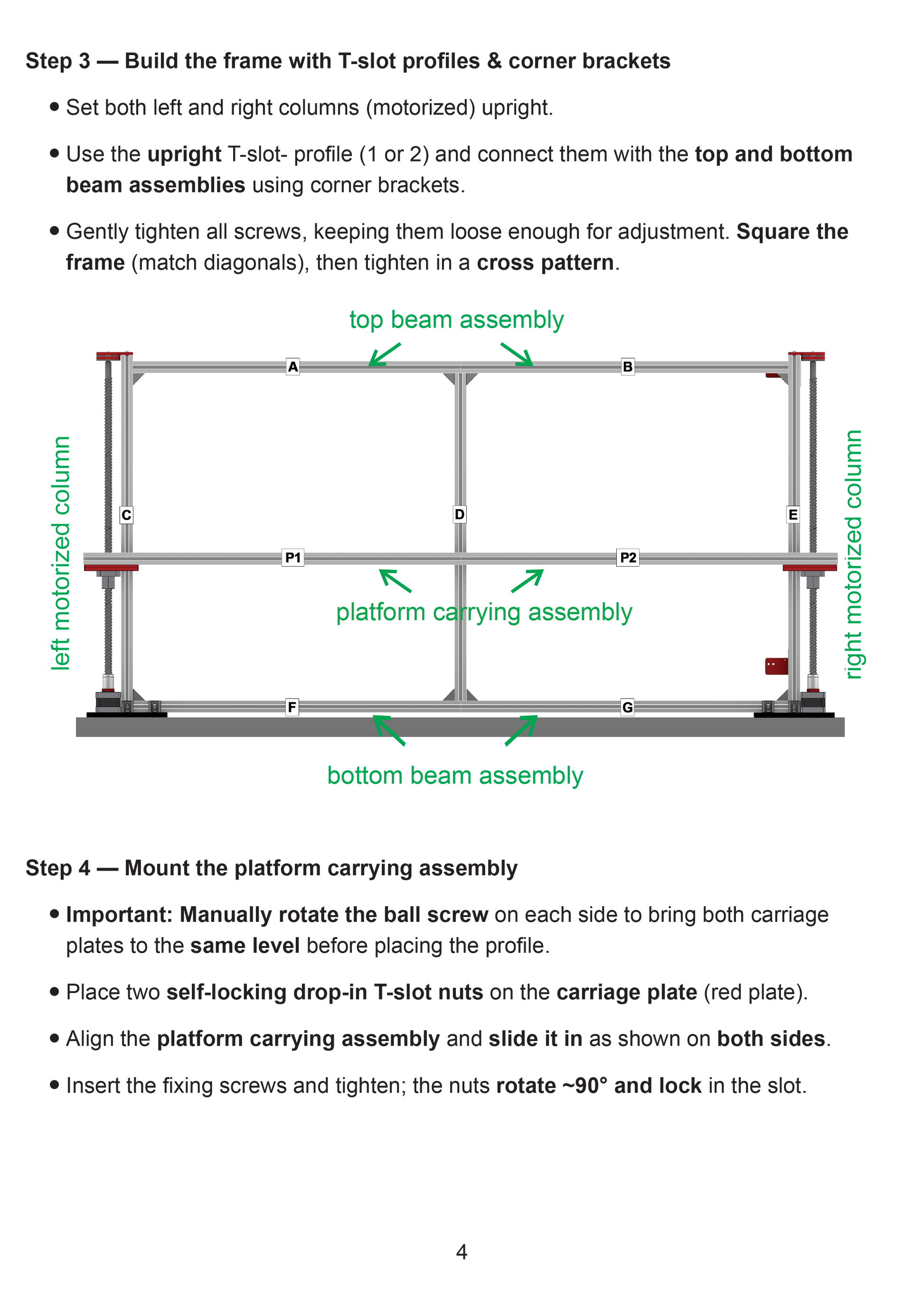 Step 3 — Build the frame with T-slot profiles & corner brackets

• Set both left and right columns (motorized) upright.

• Use the upright T-slot- profile (1 or 2) and connect them with the top and bottom beam assemblies using corner brackets.

• Gently tighten all screws, keeping them loose enough for adjustment. Square the frame (match diagonals), then tighten in a cross pattern.

top beam assembly

A

B

left motorized column

C

D

E

right motorized column

P1

P2

platform carrying assembly

F

G

bottom beam assembly

Step 4 — Mount the platform carrying assembly

• Important: Manually rotate the ball screw on each side to bring both carriage plates to the same level before placing the profile.

• Place two self-locking drop-in T-slot nuts on the carriage plate (red plate).

• Align the platform carrying assembly and slide it in as shown on both sides.

• Insert the fixing screws and tighten; the nuts rotate ~90° and lock in the slot.

4