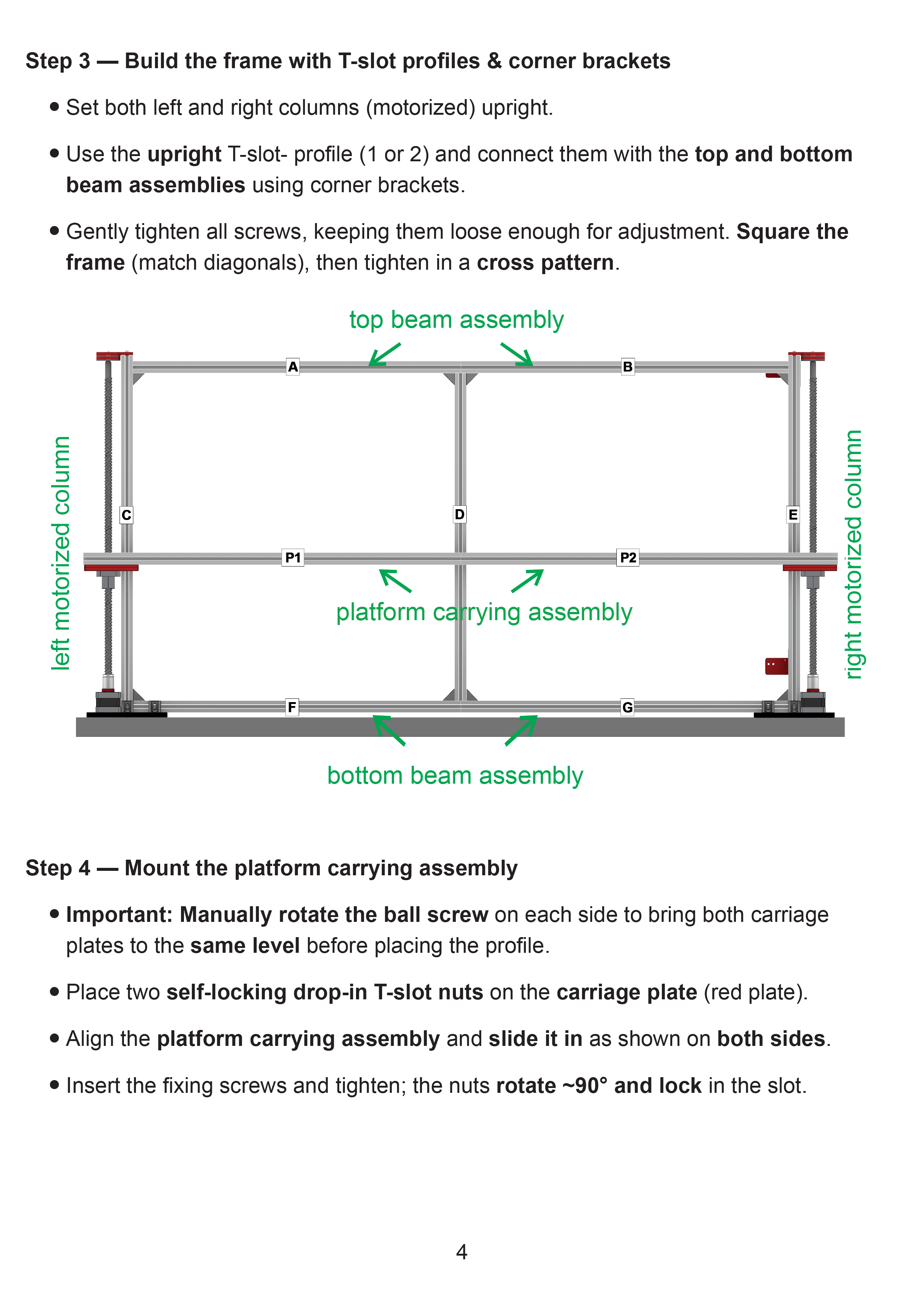 Step 3 — Build the frame with T-slot profiles & corner brackets

• Set both left and right columns (motorized) upright.

• Use the upright T-slot- profile (1 or 2) and connect them with the top and bottom beam assemblies using corner brackets.

• Gently tighten all screws, keeping them loose enough for adjustment. Square the frame (match diagonals), then tighten in a cross pattern.

top beam assembly

A

B

left motorized column

C

D

E

right motorized column

P1

P2

platform carrying assembly

F

G

bottom beam assembly

Step 4 — Mount the platform carrying assembly

• Important: Manually rotate the ball screw on each side to bring both carriage plates to the same level before placing the profile.

• Place two self-locking drop-in T-slot nuts on the carriage plate (red plate).

• Align the platform carrying assembly and slide it in as shown on both sides.

• Insert the fixing screws and tighten; the nuts rotate ~90° and lock in the slot.

4