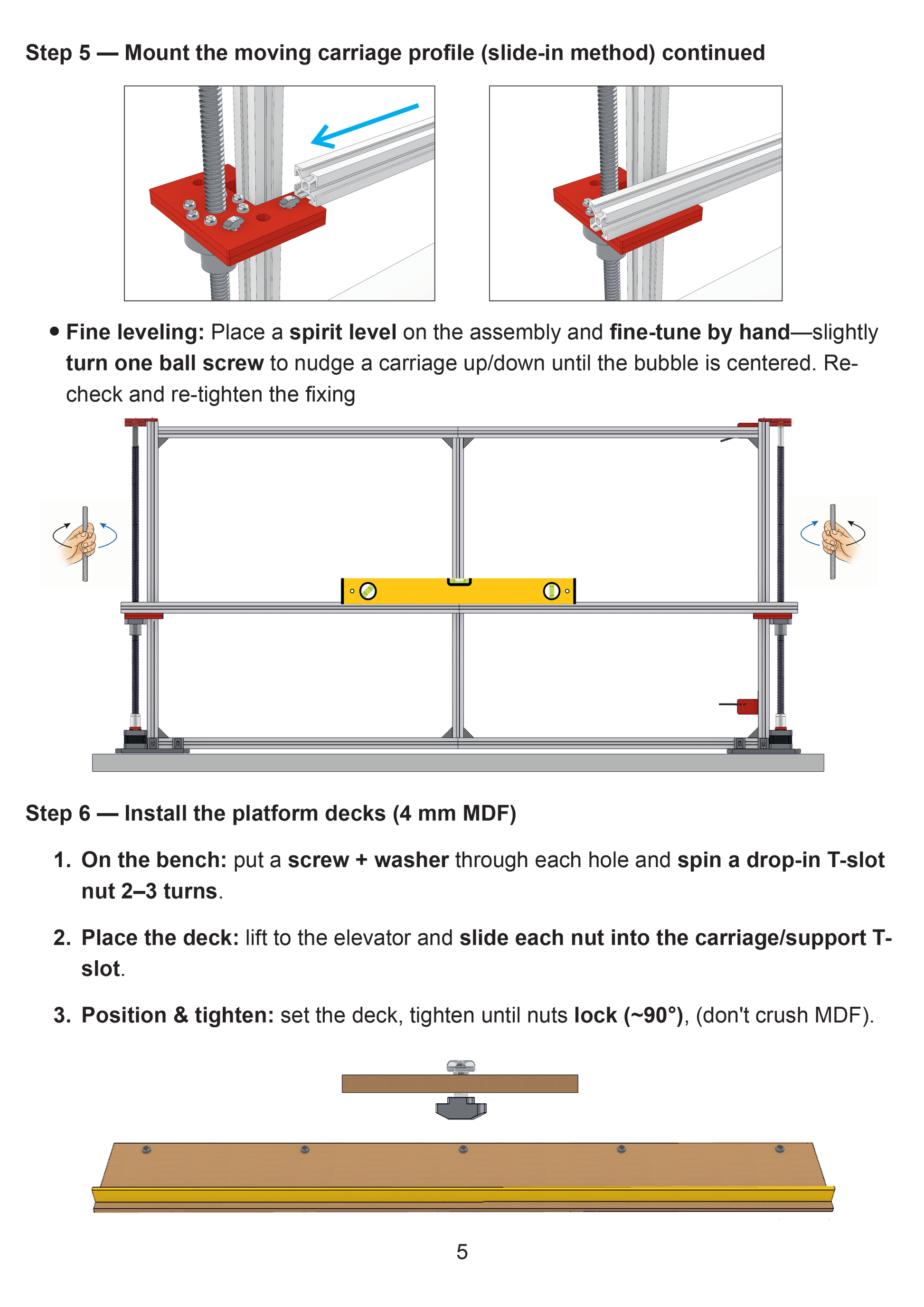 Step 5 — Mount the moving carriage profile (slide-in method) continued

• Fine leveling: Place a spirit level on the assembly and fine-tune by hand—slightly turn one ball screw to nudge a carriage up/down until the bubble is centered. Re-check and re-tighten the fixing

Step 6 — Install the platform decks (4 mm MDF)

1. On the bench: put a screw + washer through each hole and spin a drop-in T-slot nut 2–3 turns.

2. Place the deck: lift to the elevator and slide each nut into the carriage/support T-slot.

3. Position & tighten: set the deck, tighten until nuts lock (~90°), (don't crush MDF).

5