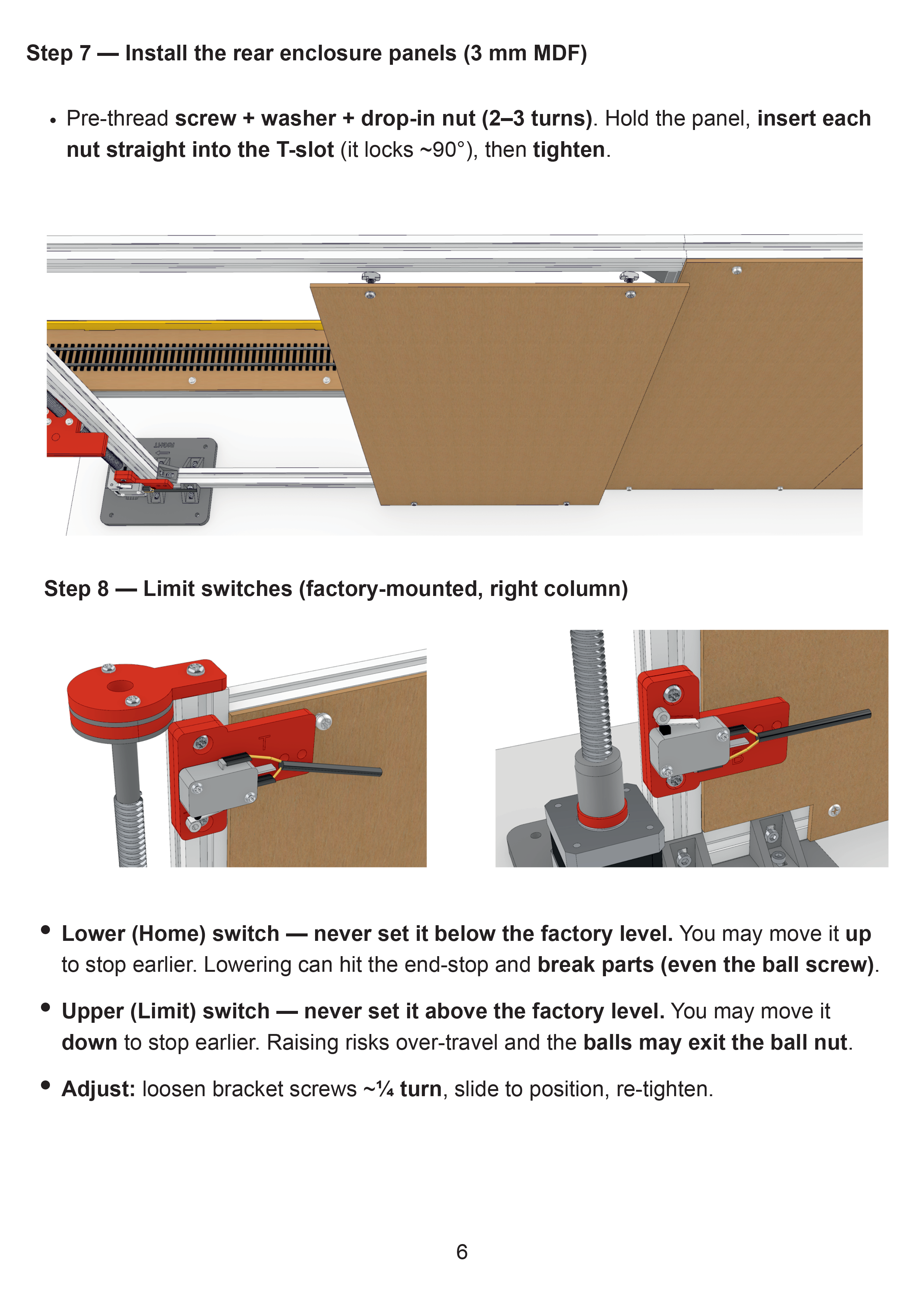 Step 7 — Install the rear enclosure panels (3 mm MDF)

• Pre-thread screw + washer + drop-in nut (2–3 turns). Hold the panel, insert each nut straight into the T-slot (it locks ~90°), then tighten.

RIGHT

Step 8 — Limit switches (factory-mounted, right column)

T

D

• Lower (Home) switch — never set it below the factory level. You may move it up to stop earlier. Lowering can hit the end-stop and break parts (even the ball screw).

• Upper (Limit) switch — never set it above the factory level. You may move it down to stop earlier. Raising risks over-travel and the balls may exit the ball nut.

• Adjust: loosen bracket screws ~¼ turn, slide to position, re-tighten.

6